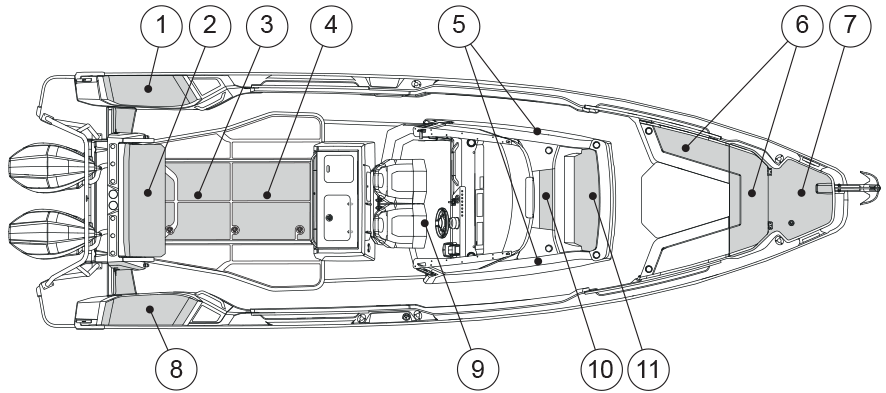 1 2 3 4 5 6 7

8 9 10 11